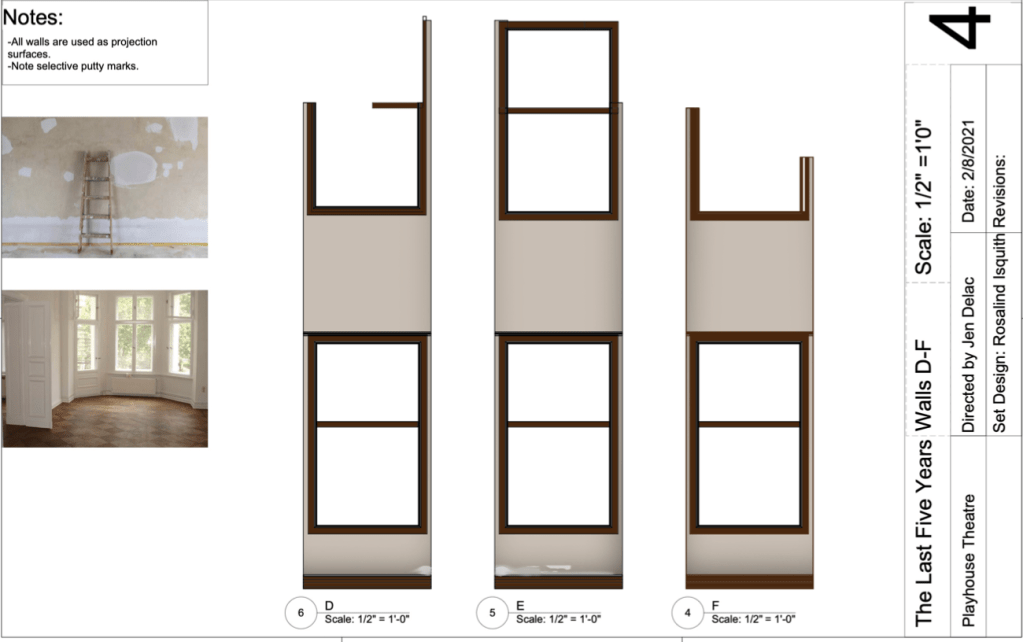 Notes:
-All walls are used as projection surfaces.
-Note selective putty marks.

6 D
Scale: 1/2" = 1'-0"

5 E
Scale: 1/2" = 1'-0"

4 F
Scale: 1/2" = 1'-0"

4

The Last Five Years Walls D-F

Scale: 1/2" =1'0"

Playhouse Theatre

Directed by Jen Delac

Date: 2/8/2021

Set Design: Rosalind Isquith

Revisions: